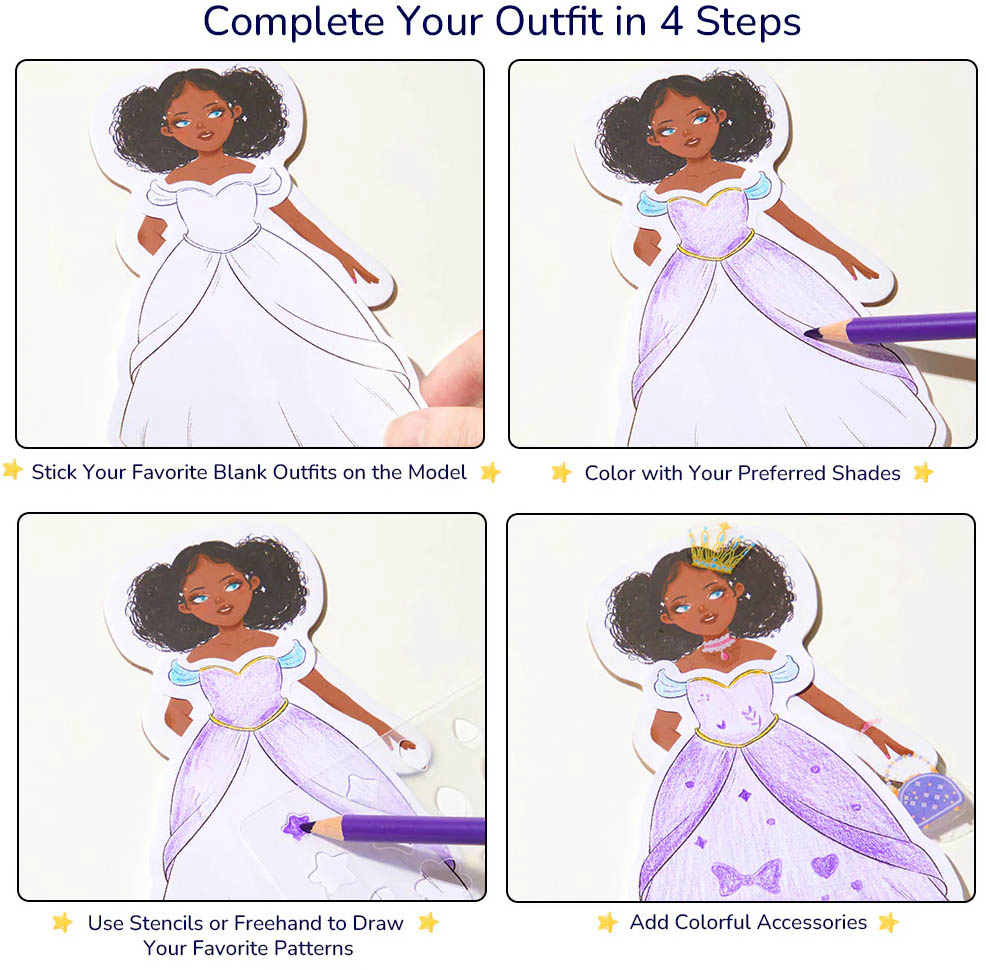 Complete Your Outfit in 4 Steps

Stick Your Favorite Blank Outfits on the Model

Color with Your Preferred Shades

Use Stencils or Freehand to Draw Your Favorite Patterns

Add Colorful Accessories